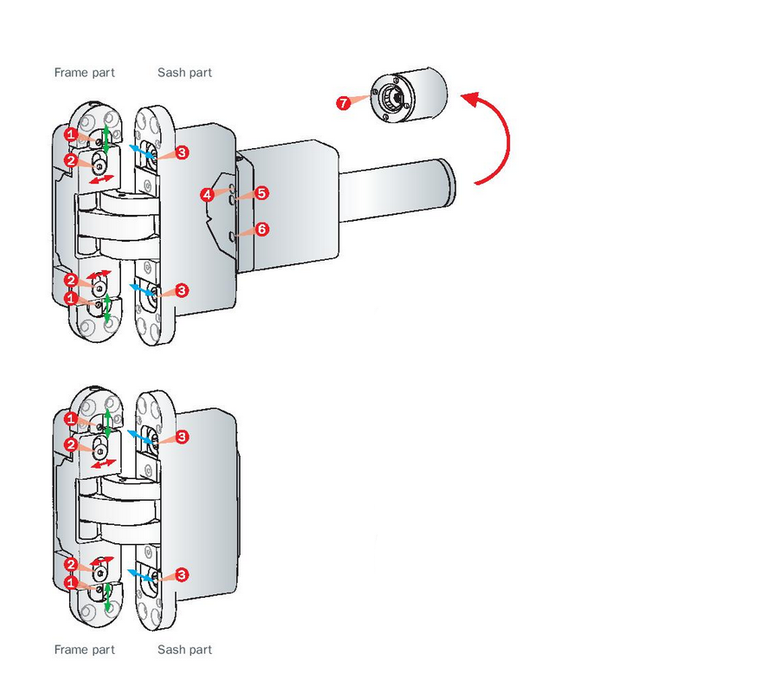 Frame part Sash part

7

1
2
3
4
5
6
2
1
3

1
2
3
2
1
3

Frame part Sash part